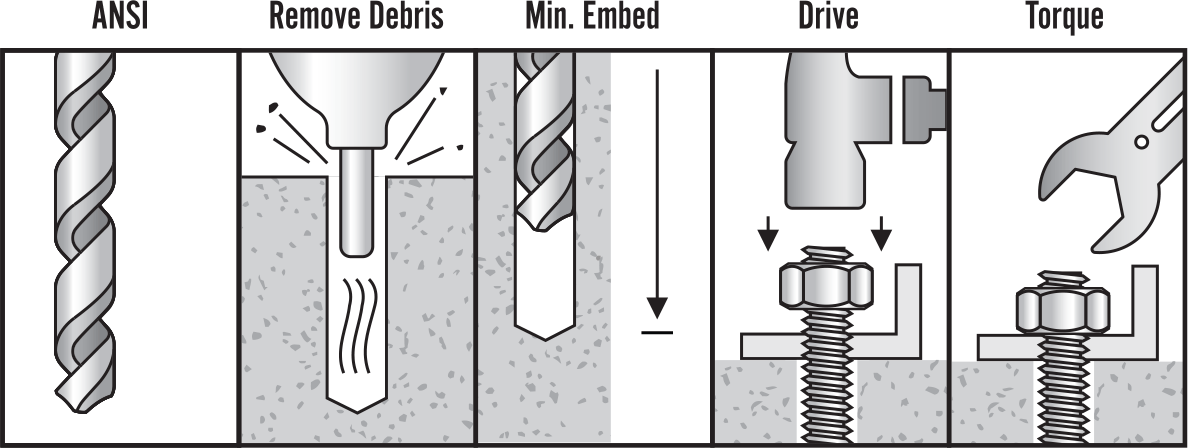 ANSI

Remove Debris

Min. Embed

Drive

Torque