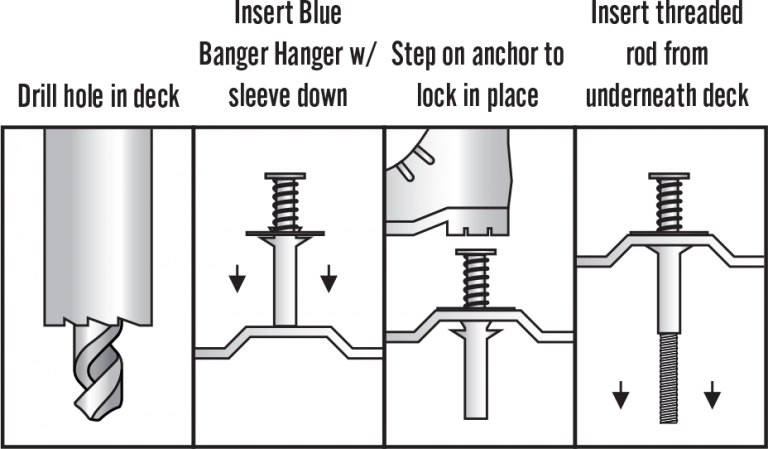 Drill hole in deck

Insert Blue Banger Hanger w/ sleeve down

Step on anchor to lock in place

Insert threaded rod from underneath deck