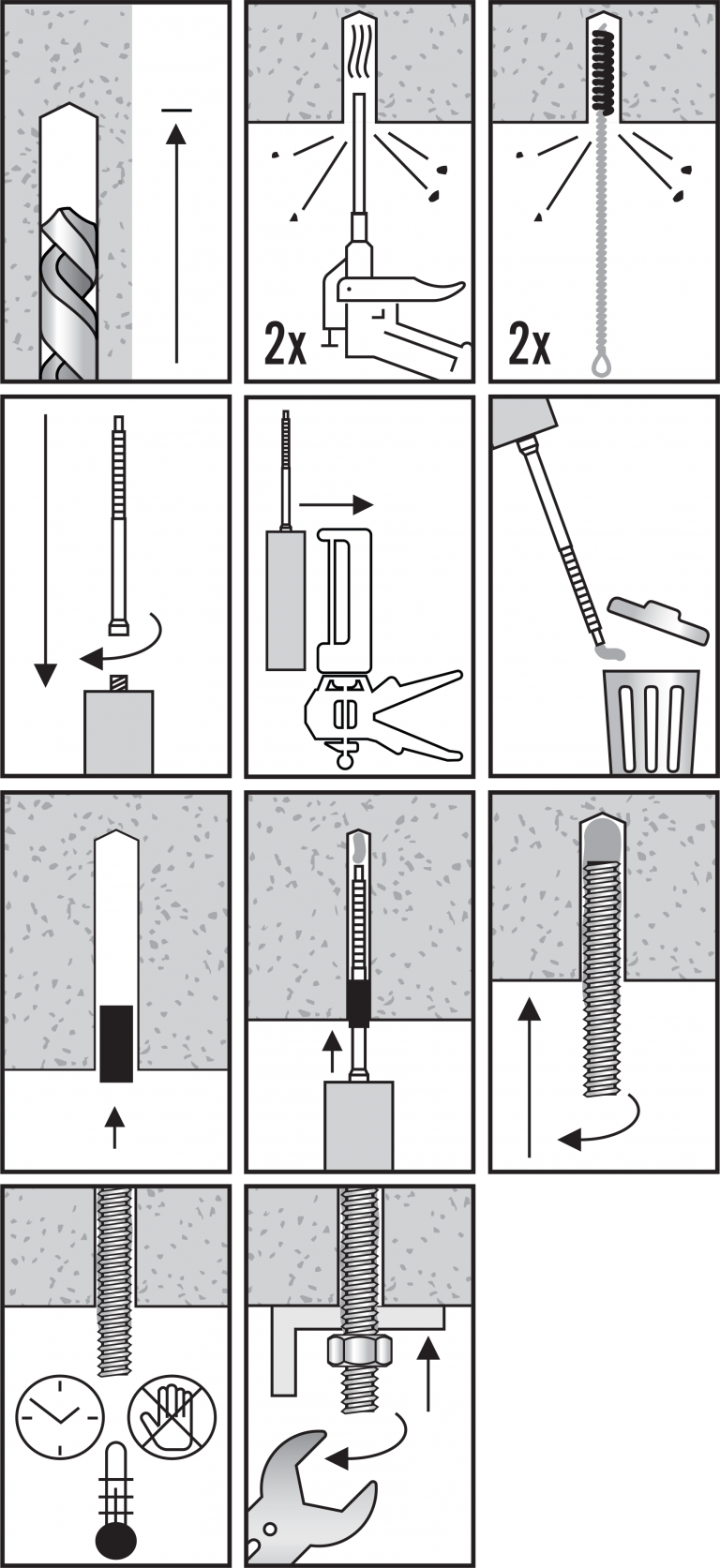 2x

2x