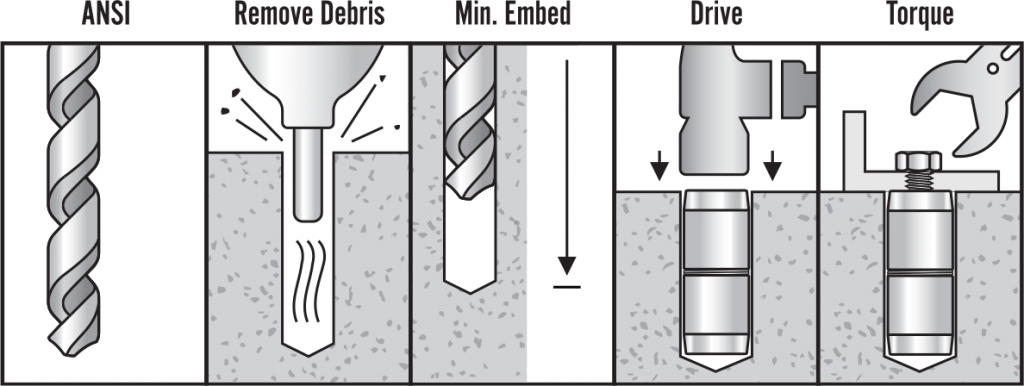 ANSI
Remove Debris
Min. Embed
Drive
Torque